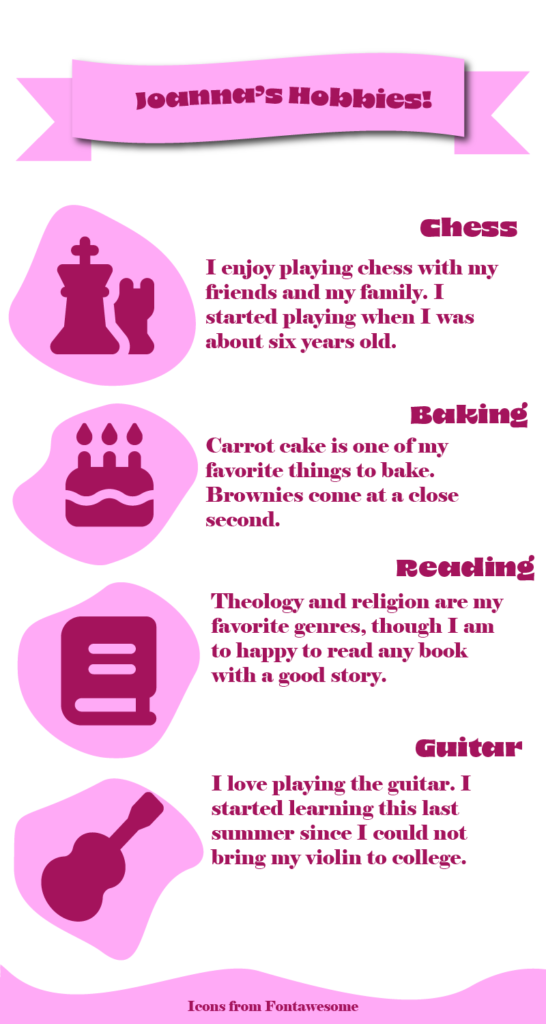 Joanna's Hobbies!

Chess

I enjoy playing chess with my friends and my family. I started playing when I was about six years old.

Baking

Carrot cake is one of my favorite things to bake. Brownies come at a close second.

Reading

Theology and religion are my favorite genres, though I am to happy to read any book with a good story.

Guitar

I love playing the guitar. I started learning this last summer since I could not bring my violin to college.

Icons from Fontawesome